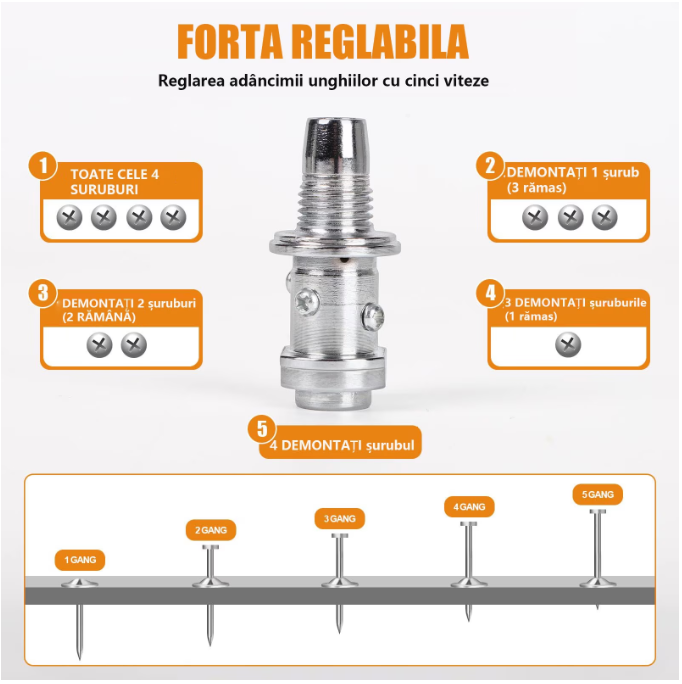 FORTA REGLABILA

Reglarea adâncimii unghiilor cu cinci viteze

1
TOATE CELE 4 SURUBURI

2
DEMONTAȚI 1 șurub (3 rămas)

3
DEMONTAȚI 2 șuruburi (2 RĂMÂNĂ)

4
3 DEMONTAȚI șuruburile (1 rămas)

5
4 DEMONTAȚI șurubul

1 GANG

2 GANG

3 GANG

4 GANG

5 GANG