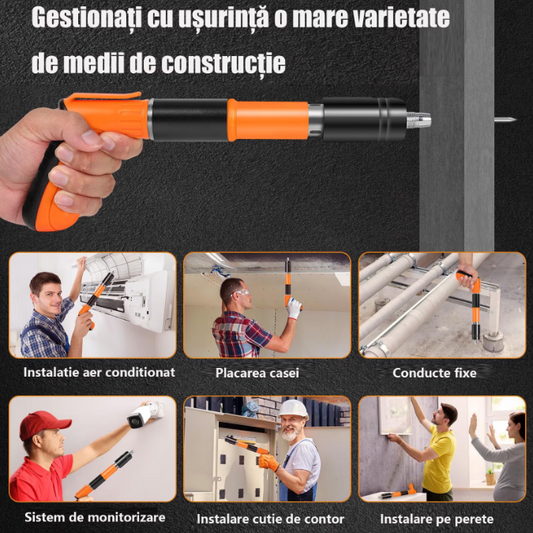 Gestionați cu ușurință o mare varietate de medii de construcție

Instalatie aer conditionat

Placarea casei

Conducte fixe

Sistem de monitorizare

Instalare cutie de contor

Instalare pe perete