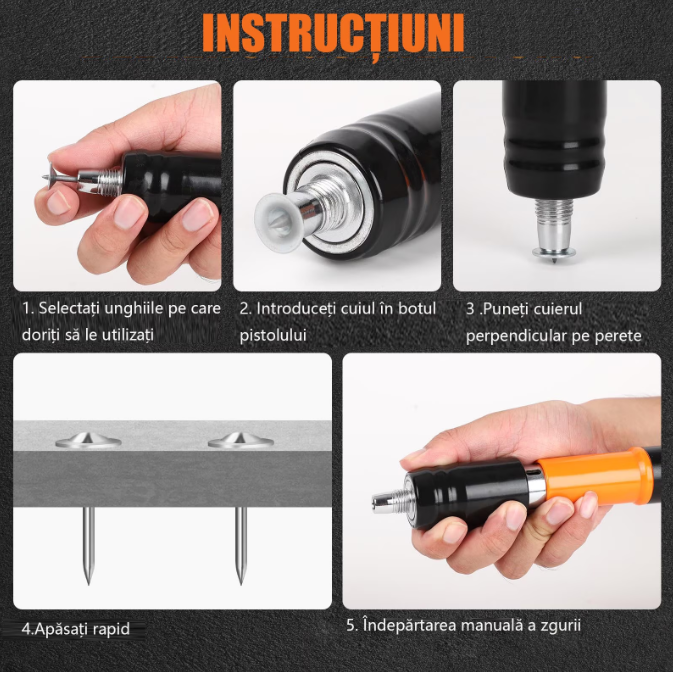 INSTRUCȚIUNI

1. Selectați unghiile pe care doriți să le utilizați

2. Introduceți cuiul în botul pistolului

3 .Puneți cuierul perpendicular pe perete

4.Apăsați rapid

5. Îndepărtarea manuală a zgurii